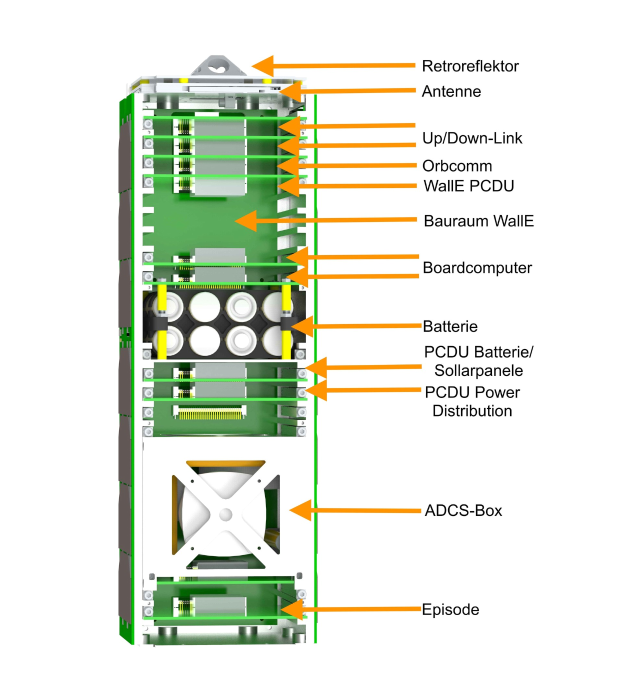 Retroreflektor
Antenne
Up/Down-Link
Orbcomm
WallE PCDU
Bauraum WallE
Boardcomputer
Batterie
PCDU Batterie/ Sollarpanele
PCDU Power Distribution
ADCS-Box
Episode